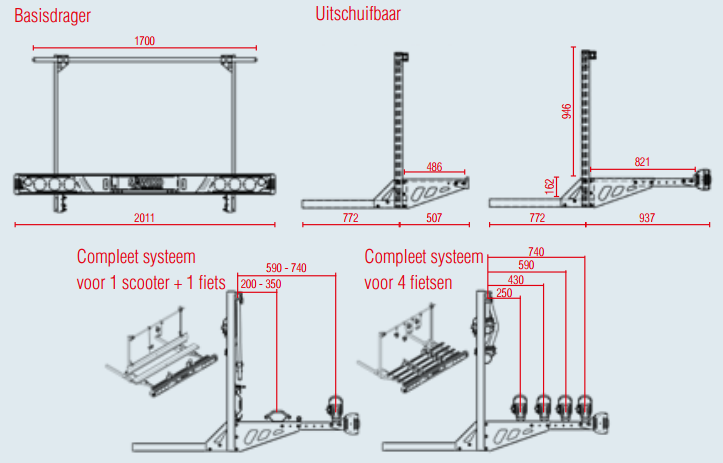 Basisdrager

1700

2011

Uitschuifbaar

486

772

507

946

162

821

772

937

Compleet systeem voor 1 scooter + 1 fiets

590 - 740

200 - 350

Compleet systeem voor 4 fietsen

740

590

430

250