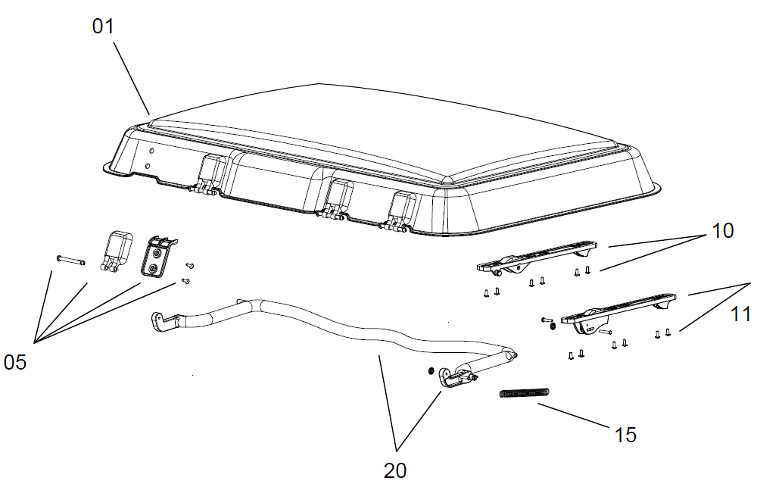 01
10
11
05
15
20