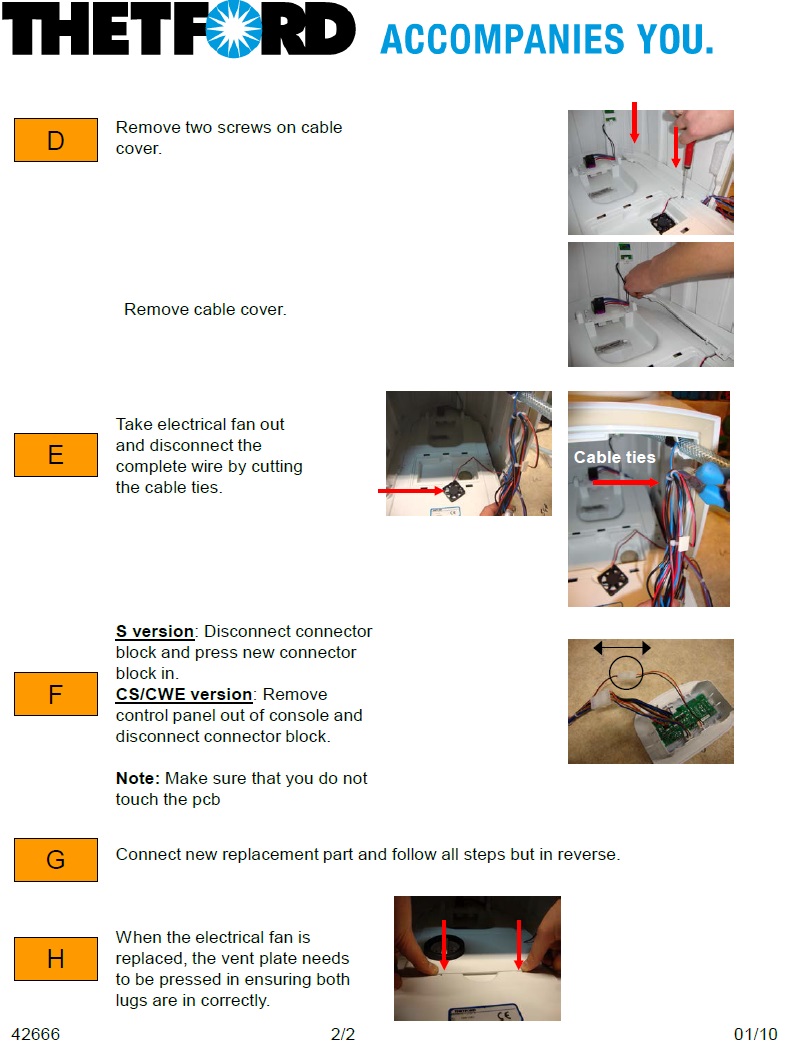 THETFORD ACCOMPANIES YOU.

D

Remove two screws on cable cover.

Remove cable cover.

E

Take electrical fan out and disconnect the complete wire by cutting the cable ties.

Cable ties

F

S version: Disconnect connector block and press new connector block in.
CS/CWE version: Remove control panel out of console and disconnect connector block.

Note: Make sure that you do not touch the pcb

G

Connect new replacement part and follow all steps but in reverse.

H

When the electrical fan is replaced, the vent plate needs to be pressed in ensuring both lugs are in correctly.

42666 2/2 01/10